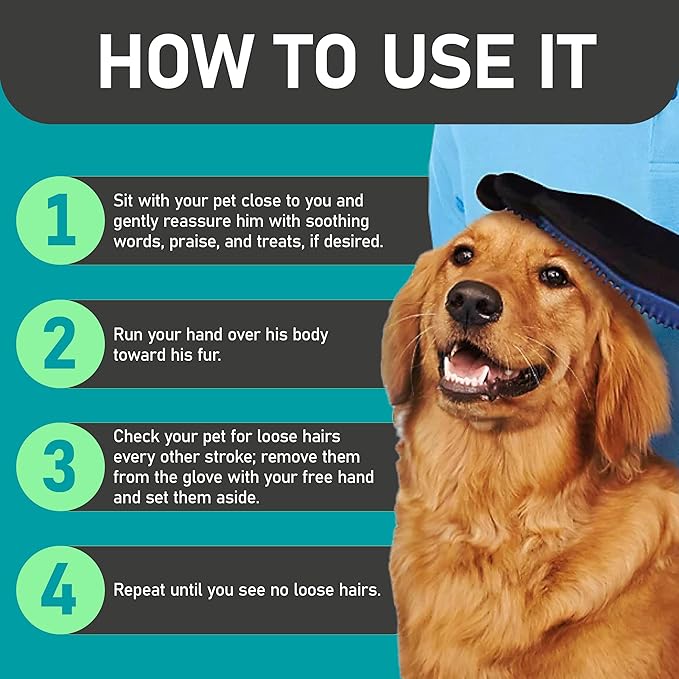 HOW TO USE IT

1 Sit with your pet close to you and gently reassure him with soothing words, praise, and treats, if desired.

2 Run your hand over his body toward his fur.

3 Check your pet for loose hairs every other stroke; remove them from the glove with your free hand and set them aside.

4 Repeat until you see no loose hairs.