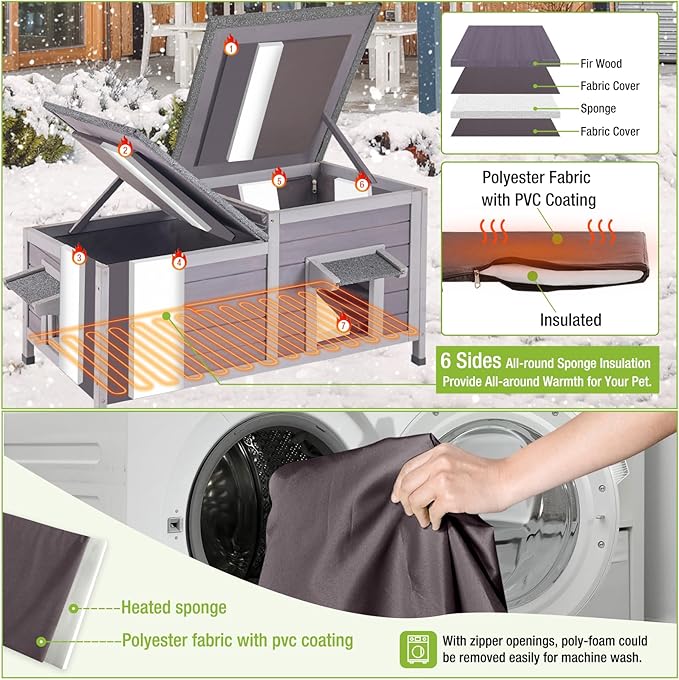 1
2
3
4
5
6
7

Fir Wood
Fabric Cover
Sponge
Fabric Cover

Polyester Fabric with PVC Coating

Insulated

6 Sides All-round Sponge Insulation
Provide All-around Warmth for Your Pet.

Heated sponge
Polyester fabric with pvc coating

With zipper openings, poly-foam could be removed easily for machine wash.