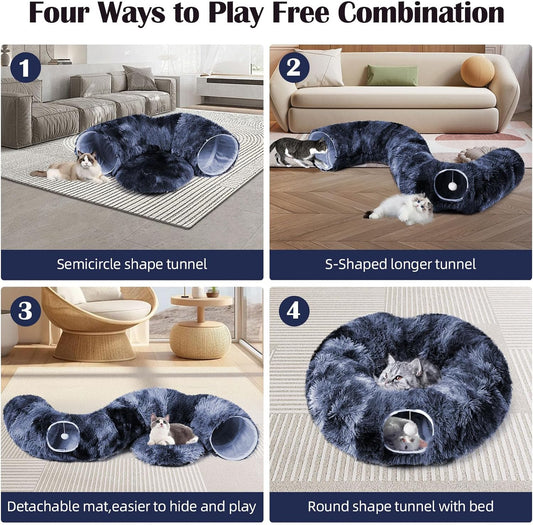 Four Ways to Play Free Combination

1

Semicircle shape tunnel

2

S-Shaped longer tunnel

3

Detachable mat,easier to hide and play

4

Round shape tunnel with bed