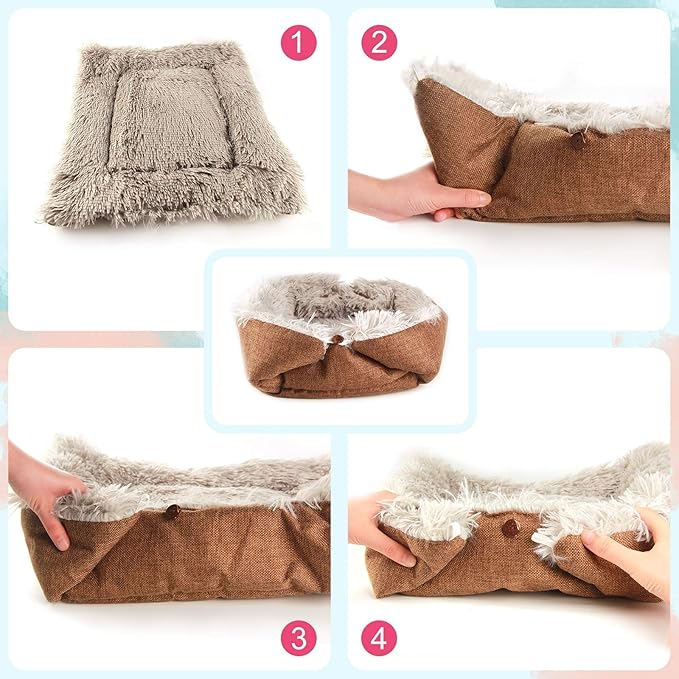 1

2

3

4