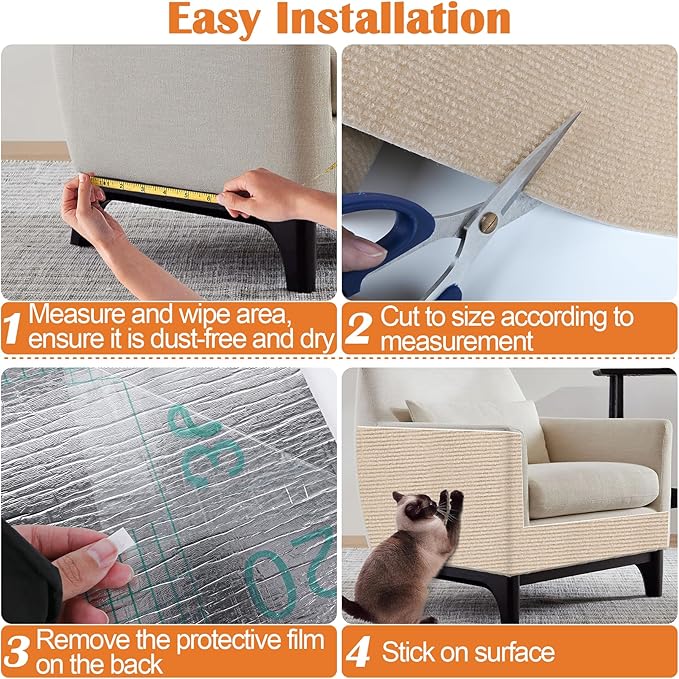 Easy Installation

1 Measure and wipe area, ensure it is dust-free and dry

2 Cut to size according to measurement

30

20

3 Remove the protective film on the back

4 Stick on surface