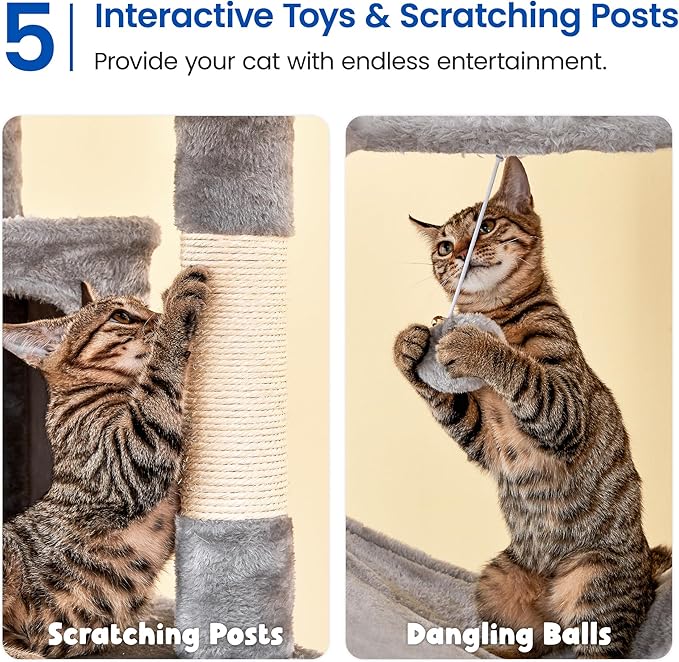 5 Interactive Toys & Scratching Posts

Provide your cat with endless entertainment.

Scratching Posts

Dangling Balls