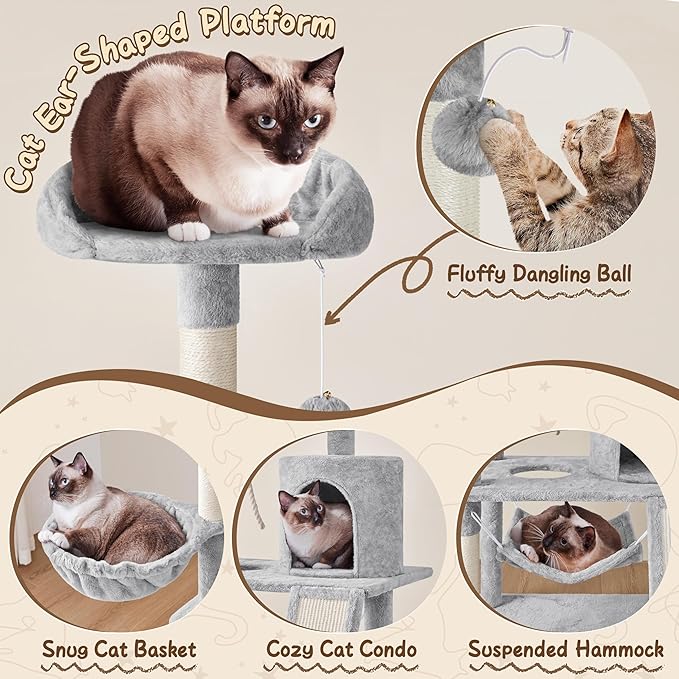 Cat Ear-Shaped Platform

Fluffy Dangling Ball

Snug Cat Basket

Cozy Cat Condo

Suspended Hammock