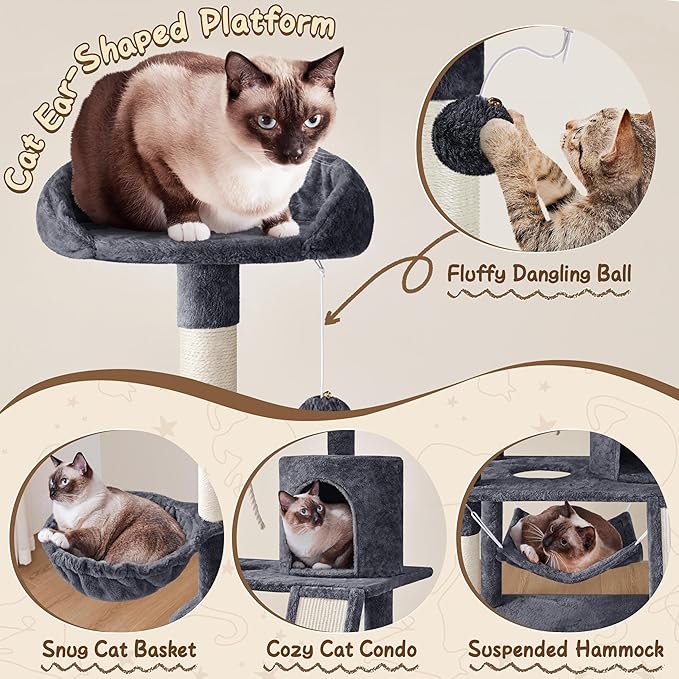 Cat Ear-Shaped Platform

Fluffy Dangling Ball

Snug Cat Basket

Cozy Cat Condo

Suspended Hammock