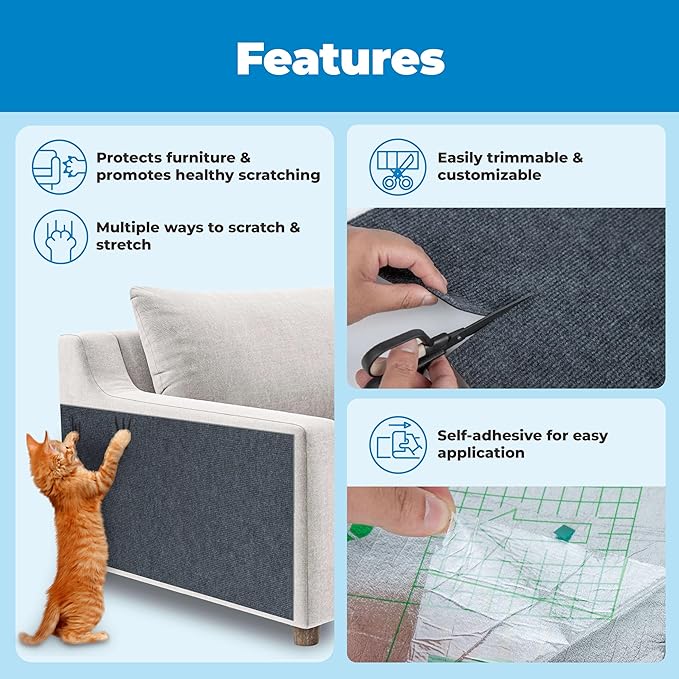 Features

Protects furniture & promotes healthy scratching

Multiple ways to scratch & stretch

Easily trimmable & customizable

Self-adhesive for easy application