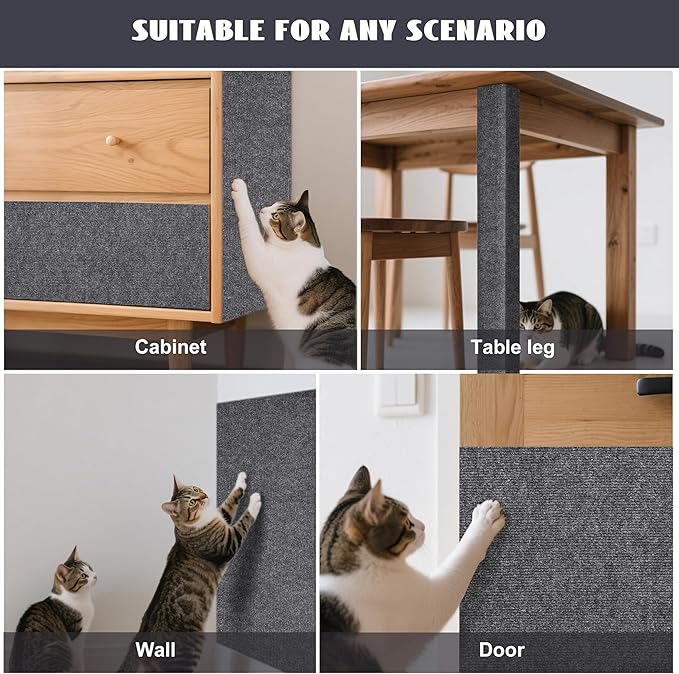 SUITABLE FOR ANY SCENARIO

Cabinet

Table leg

Wall

Door