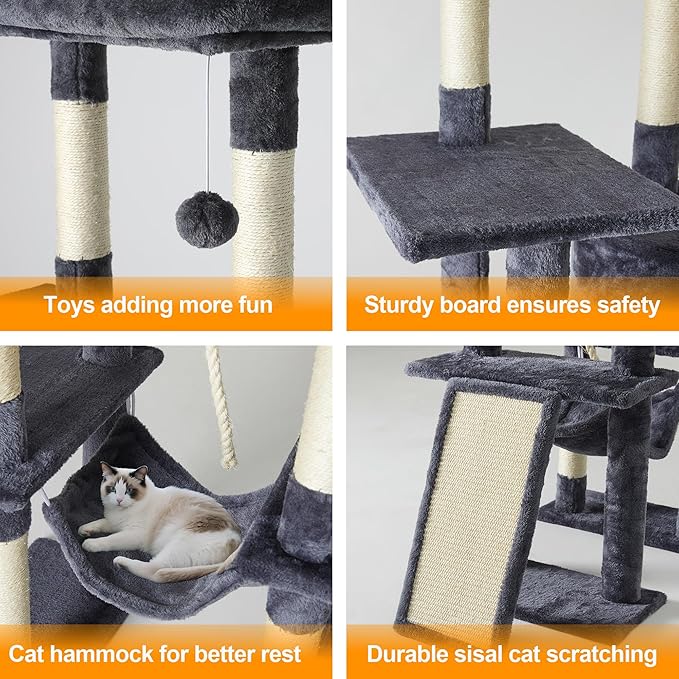 Toys adding more fun

Sturdy board ensures safety

Cat hammock for better rest

Durable sisal cat scratching