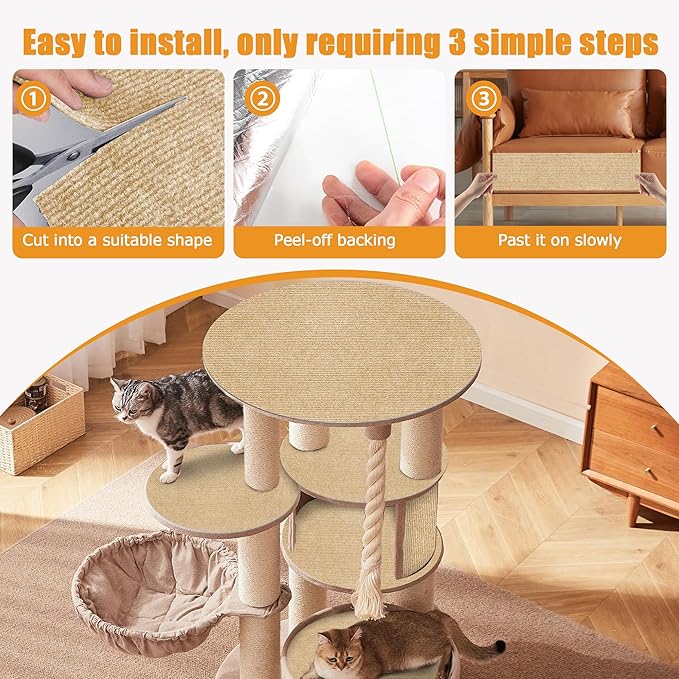 Easy to install, only requiring 3 simple steps

①
Cut into a suitable shape

②
Peel-off backing

③
Past it on slowly