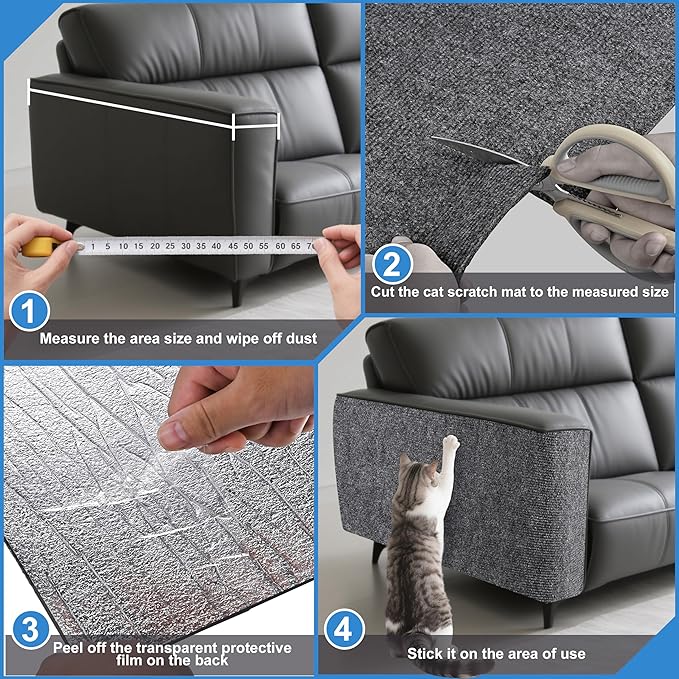 1 5 10 15 20 25 30 35 40 45 50 55 60 65 70

1

Measure the area size and wipe off dust

2

Cut the cat scratch mat to the measured size

3

Peel off the transparent protective film on the back

4

Stick it on the area of use